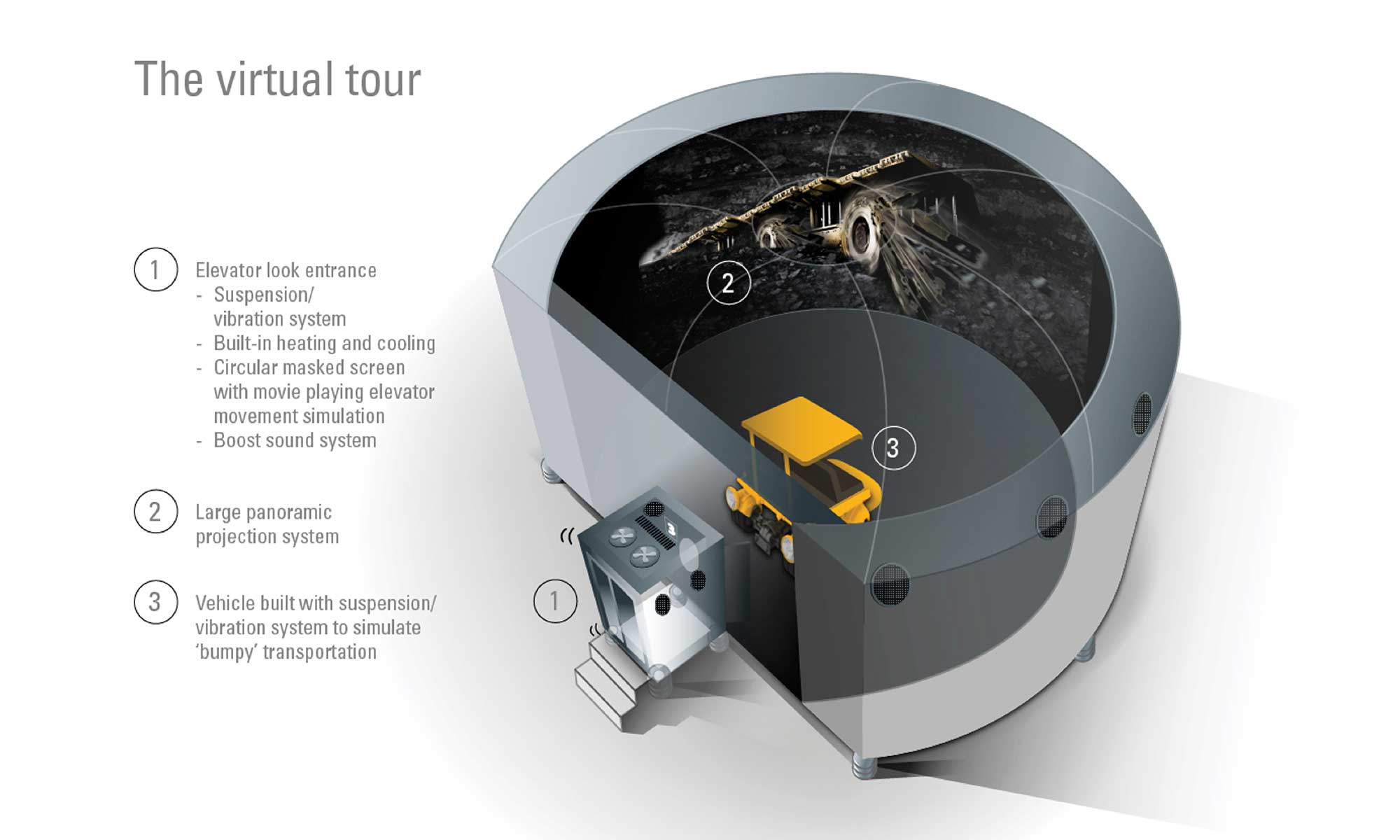 The virtual tour

1 Elevator look entrance
- Suspension/ vibration system
- Built-in heating and cooling
- Circular masked screen with movie playing elevator movement simulation
- Boost sound system

2 Large panoramic projection system

3 Vehicle built with suspension/ vibration system to simulate 'bumpy' transportation

2

3

1